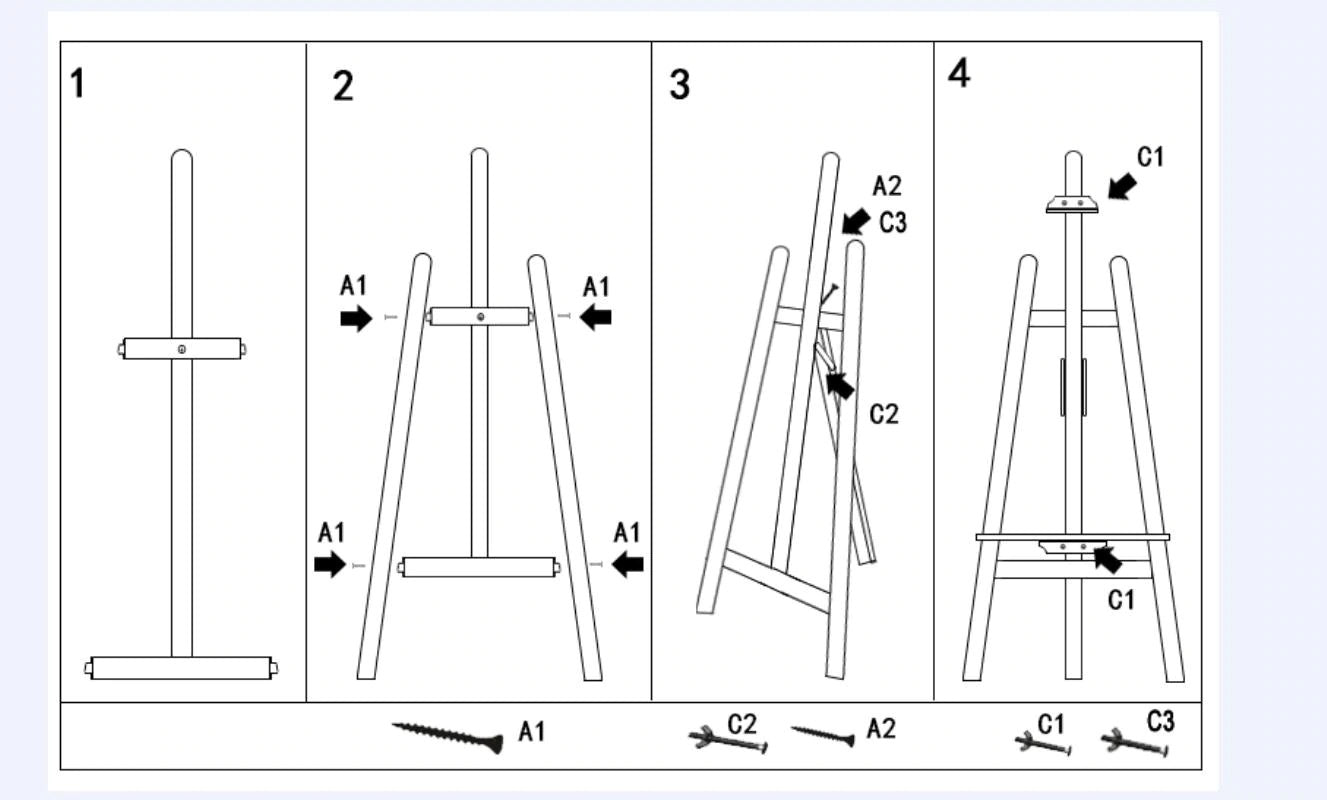 1

2

A1 A1

A1 A1

3

A2
C3

C2

4

C1

C1

A1

C2 A2

C1 C3